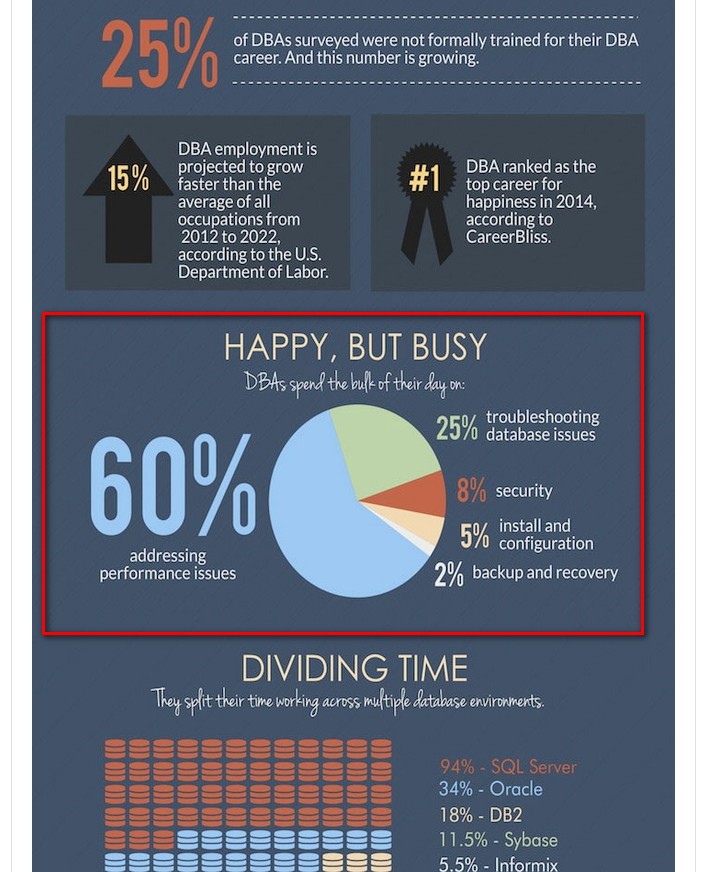 25% of DBAs surveyed were not formally trained for their DBA career. And this number is growing.

15% DBA employment is projected to grow faster than the average of all occupations from 2012 to 2022, according to the U.S. Department of Labor.

#1 DBA ranked as the top career for happiness in 2014, according to CareerBliss.

HAPPY, BUT BUSY

DBAs spend the bulk of their day on:

60% addressing performance issues

25% troubleshooting database issues

8% security

5% install and configuration

2% backup and recovery

DIVIDING TIME

They split their time working across multiple database environments.

94% - SQL Server
34% - Oracle
18% - DB2
11.5% - Sybase
5.5% - Informix